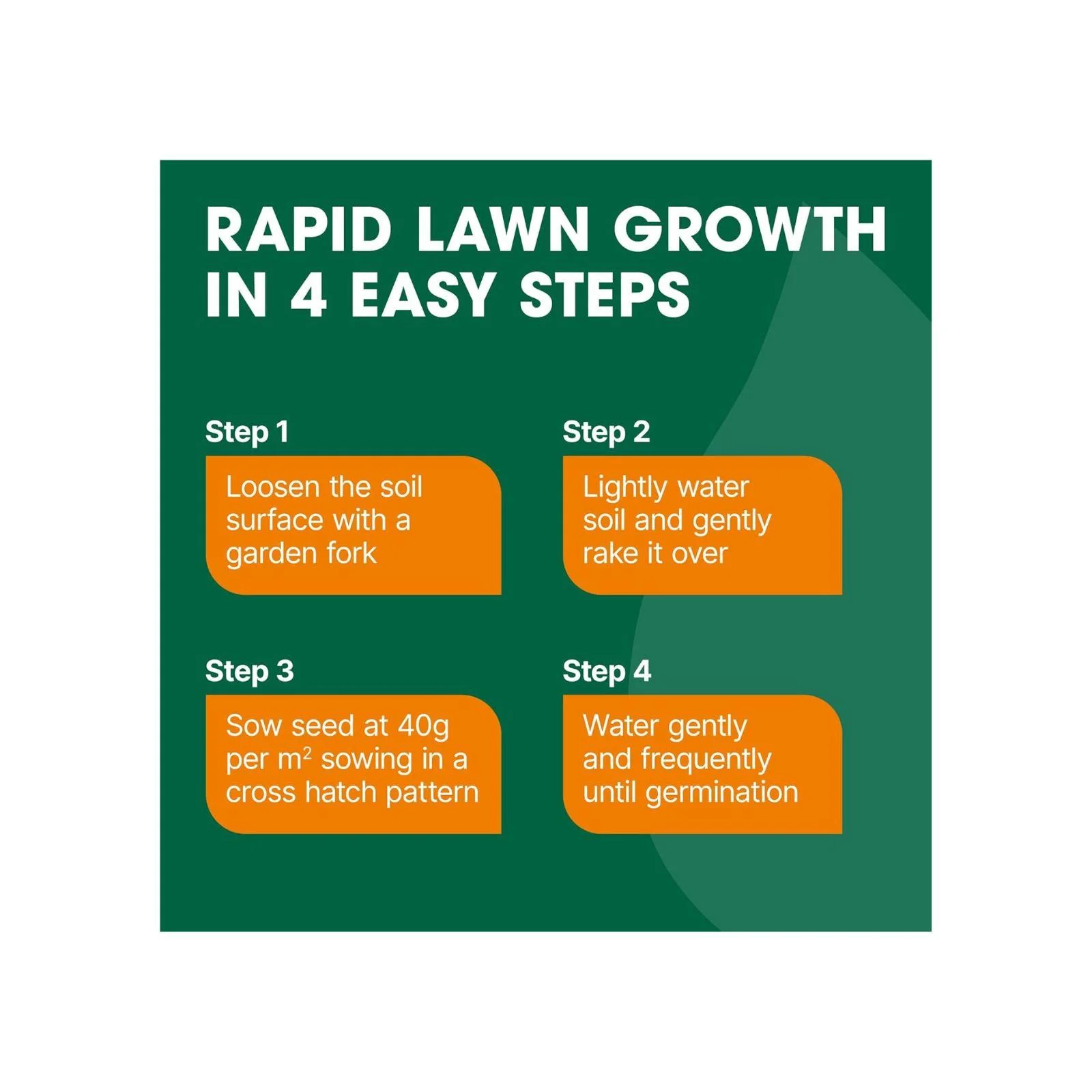 RAPID LAWN GROWTH IN 4 EASY STEPS

Step 1

Loosen the soil surface with a garden fork

Step 2

Lightly water soil and gently rake it over

Step 3

Sow seed at 40g per $m^2$ sowing in a cross hatch pattern

Step 4

Water gently and frequently until germination